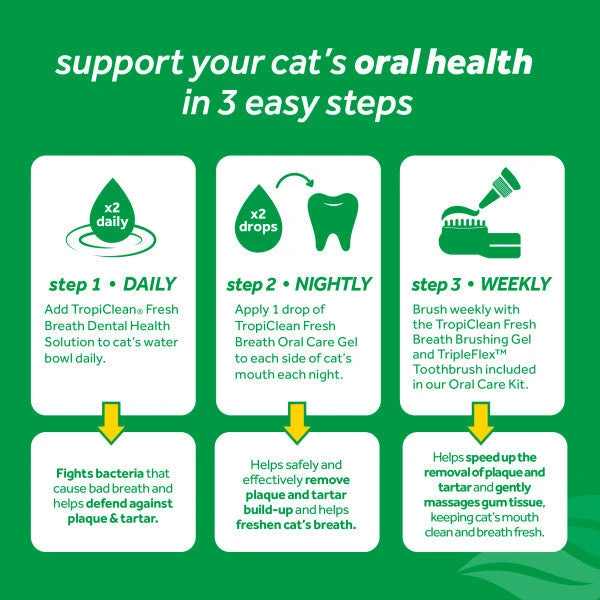 support your cat's oral health in 3 easy steps

x2 daily

step 1 • DAILY

Add TropiClean® Fresh Breath Dental Health Solution to cat's water bowl daily.

Fights bacteria that cause bad breath and helps defend against plaque & tartar.

x2 drops

step 2 • NIGHTLY

Apply 1 drop of TropiClean Fresh Breath Oral Care Gel to each side of cat's mouth each night.

Helps safely and effectively remove plaque and tartar build-up and helps freshen cat's breath.

step 3 • WEEKLY

Brush weekly with the TropiClean Fresh Breath Brushing Gel and TripleFlex™ Toothbrush included in our Oral Care Kit.

Helps speed up the removal of plaque and tartar and gently massages gum tissue, keeping cat's mouth clean and breath fresh.