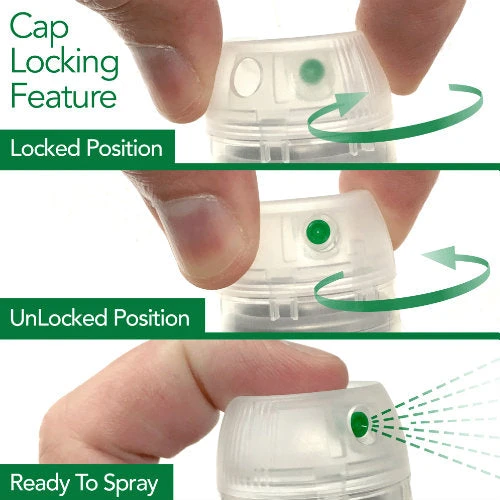 Cap Locking Feature

Locked Position

UnLocked Position

Ready To Spray